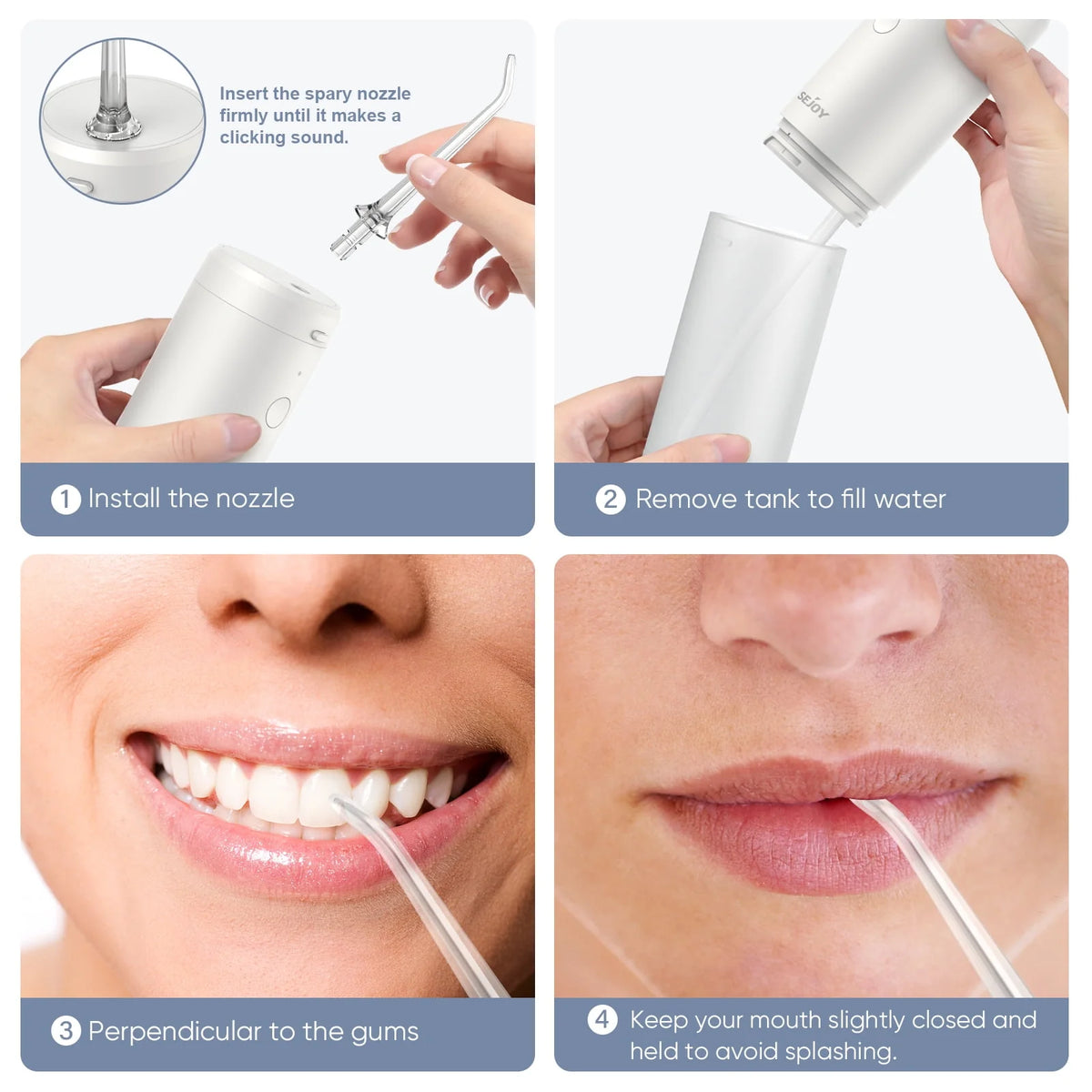 Insert the spary nozzle firmly until it makes a clicking sound.

1 Install the nozzle

SEJOY

2 Remove tank to fill water

3 Perpendicular to the gums

4 Keep your mouth slightly closed and held to avoid splashing.